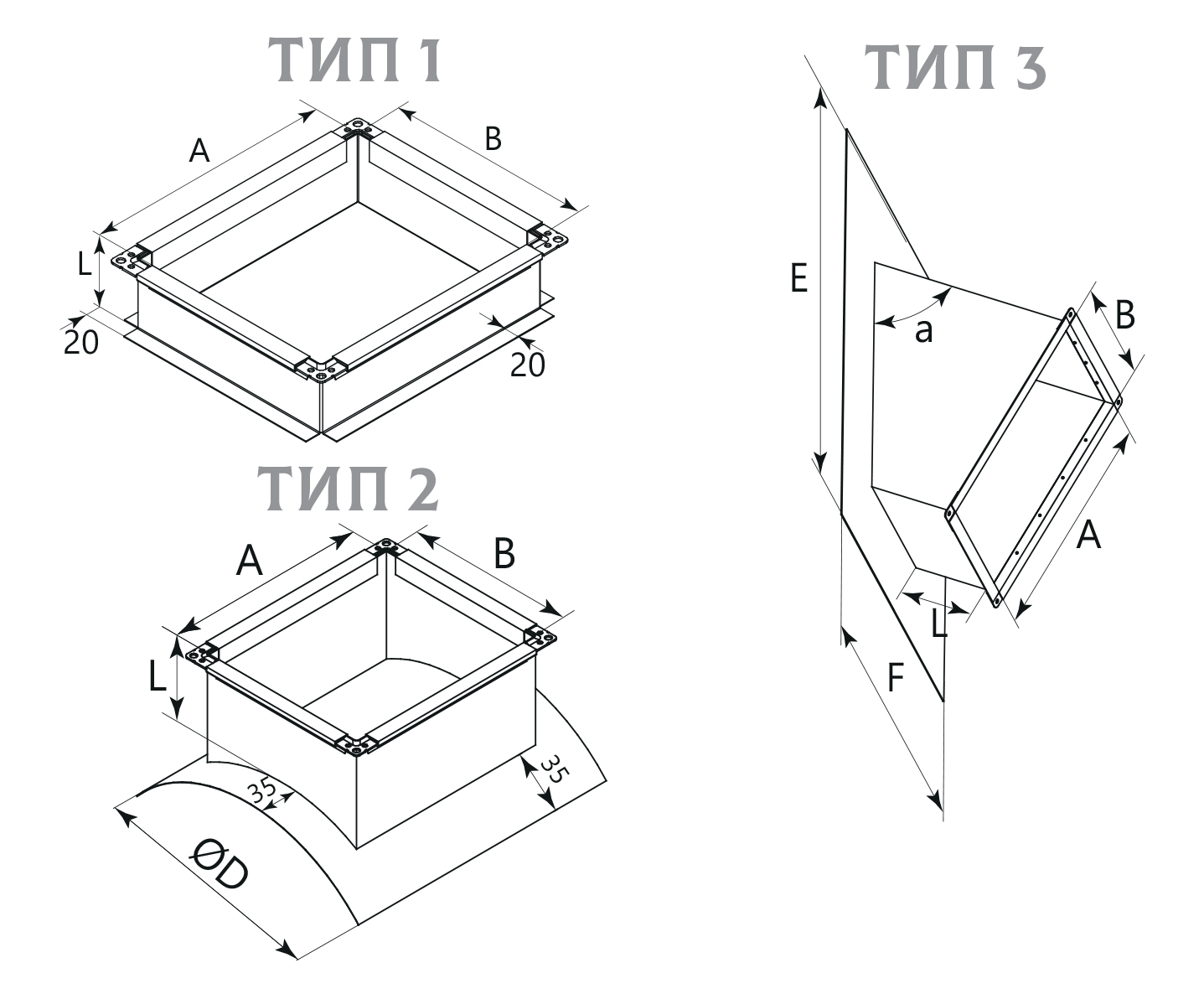 ТИП 1

A
B
L
20
20

ТИП 2

A
B
L
35
35
ØD

ТИП 3

E
a
B
A
L
F