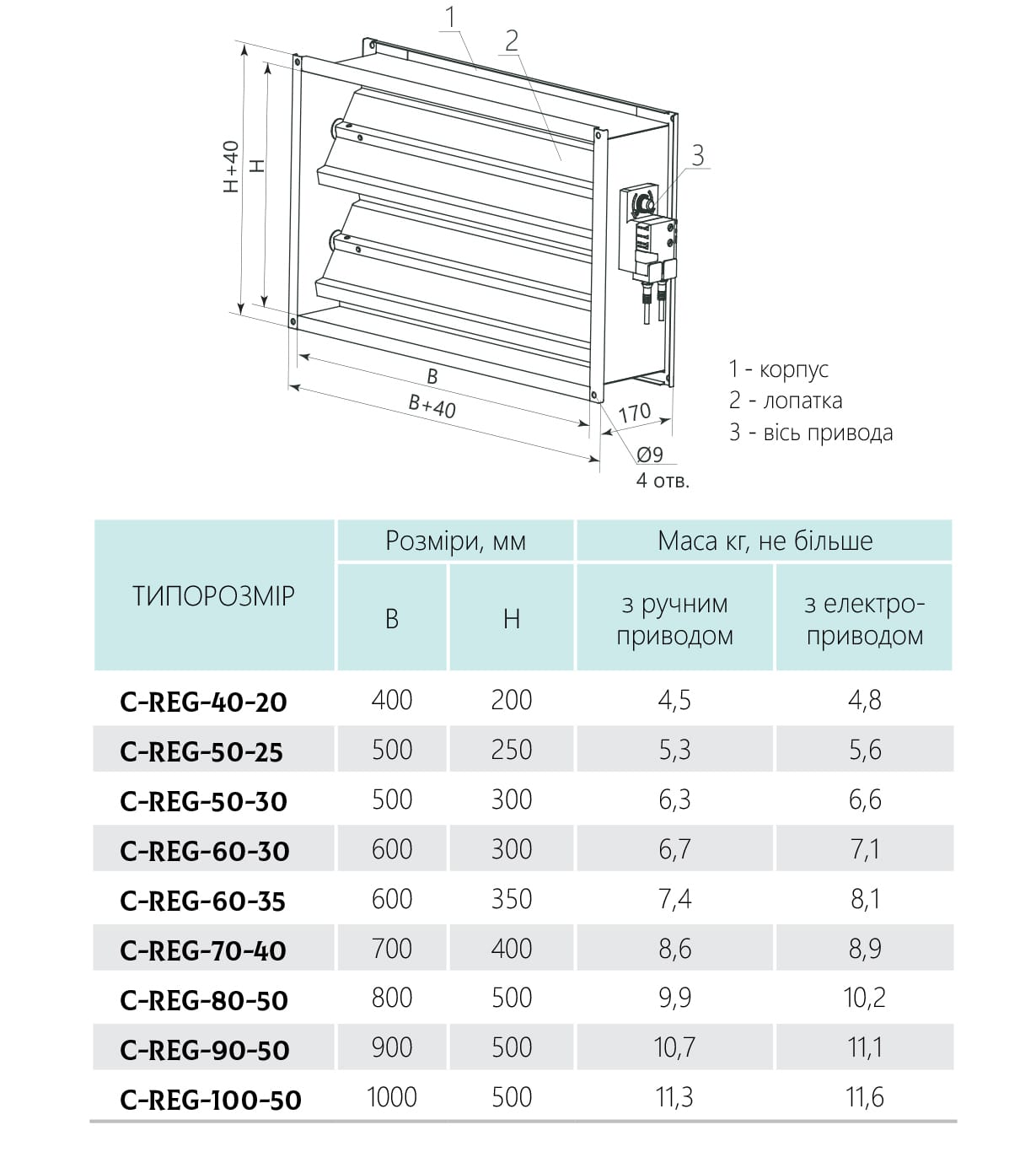 1
2
3
H+40
H
B
B+40
170
Ø9
4 отв.

1 - корпус
2 - лопатка
3 - вісь привода

| ТИПОРОЗМІР | Розміри, мм B | Розміри, мм H | Маса кг, не більше з ручним приводом | Маса кг, не більше з електроприводом |
|---|---|---|---|---|
| C-REG-40-20 | 400 | 200 | 4,5 | 4,8 |
| C-REG-50-25 | 500 | 250 | 5,3 | 5,6 |
| C-REG-50-30 | 500 | 300 | 6,3 | 6,6 |
| C-REG-60-30 | 600 | 300 | 6,7 | 7,1 |
| C-REG-60-35 | 600 | 350 | 7,4 | 8,1 |
| C-REG-70-40 | 700 | 400 | 8,6 | 8,9 |
| C-REG-80-50 | 800 | 500 | 9,9 | 10,2 |
| C-REG-90-50 | 900 | 500 | 10,7 | 11,1 |
| C-REG-100-50 | 1000 | 500 | 11,3 | 11,6 |