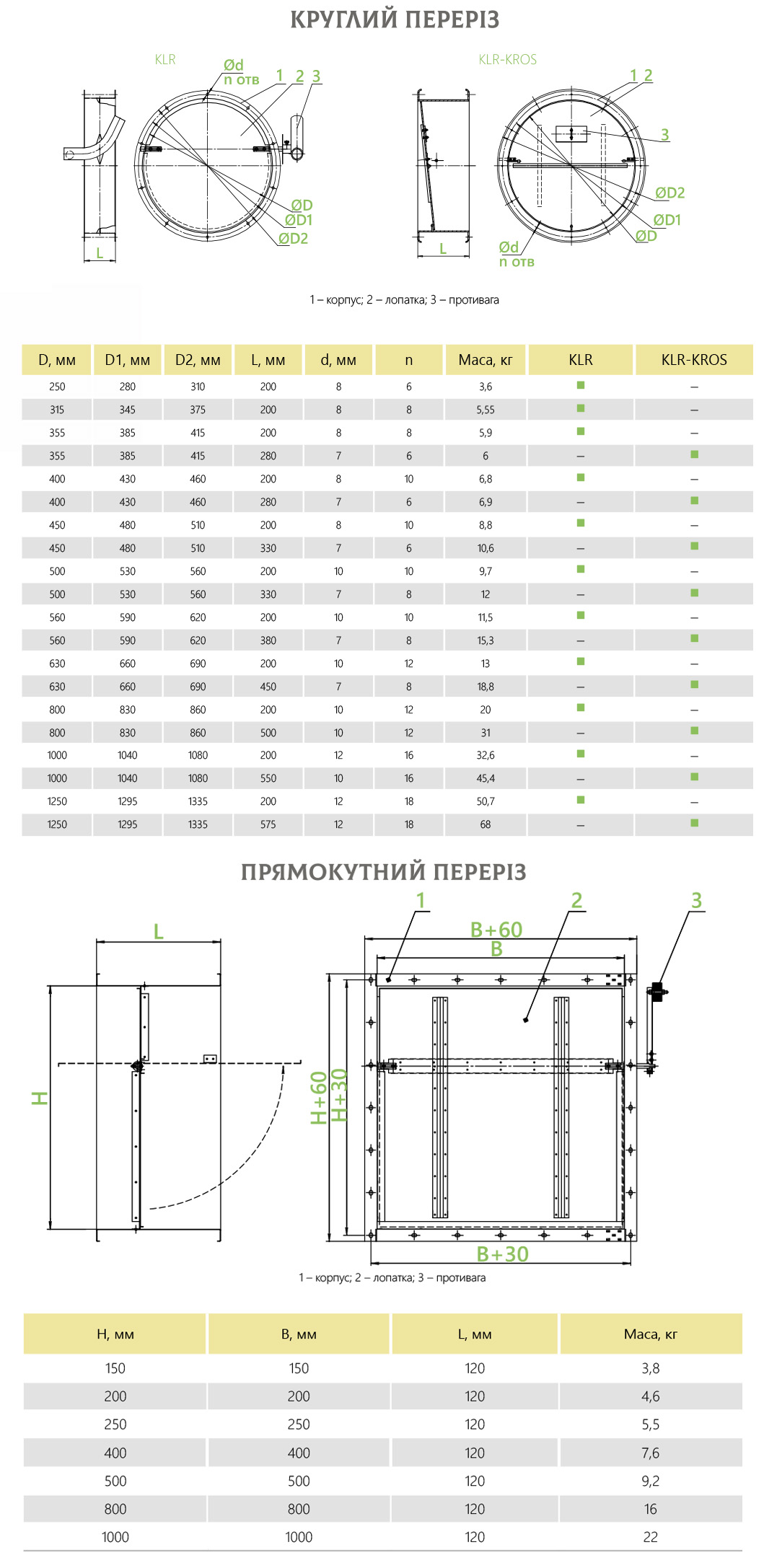 КРУГЛИЙ ПЕРЕРІЗ

KLR

Ød
n отв
1 2 3

ØD
ØD1
ØD2
L

KLR-KROS

1 2
3
ØD2
ØD1
ØD
Ød
n отв
L

1 – корпус; 2 – лопатка; 3 – противага

| D, мм | D1, мм | D2, мм | L, мм | d, мм | n | Маса, кг | KLR | KLR-KROS |
|---|---|---|---|---|---|---|---|---|
| 250 | 280 | 310 | 200 | 8 | 6 | 3,6 | ■ | – |
| 315 | 345 | 375 | 200 | 8 | 8 | 5,55 | ■ | – |
| 355 | 385 | 415 | 200 | 8 | 8 | 5,9 | ■ | – |
| 355 | 385 | 415 | 280 | 7 | 6 | 6 | – | ■ |
| 400 | 430 | 460 | 200 | 8 | 10 | 6,8 | ■ | – |
| 400 | 430 | 460 | 280 | 7 | 6 | 6,9 | – | ■ |
| 450 | 480 | 510 | 200 | 8 | 10 | 8,8 | ■ | – |
| 450 | 480 | 510 | 330 | 7 | 6 | 10,6 | – | ■ |
| 500 | 530 | 560 | 200 | 10 | 10 | 9,7 | ■ | – |
| 500 | 530 | 560 | 330 | 7 | 8 | 12 | – | ■ |
| 560 | 590 | 620 | 200 | 10 | 10 | 11,5 | ■ | – |
| 560 | 590 | 620 | 380 | 7 | 8 | 15,3 | – | ■ |
| 630 | 660 | 690 | 200 | 10 | 12 | 13 | ■ | – |
| 630 | 660 | 690 | 450 | 7 | 8 | 18,8 | – | ■ |
| 800 | 830 | 860 | 200 | 10 | 12 | 20 | ■ | – |
| 800 | 830 | 860 | 500 | 10 | 12 | 31 | – | ■ |
| 1000 | 1040 | 1080 | 200 | 12 | 16 | 32,6 | ■ | – |
| 1000 | 1040 | 1080 | 550 | 10 | 16 | 45,4 | – | ■ |
| 1250 | 1295 | 1335 | 200 | 12 | 18 | 50,7 | ■ | – |
| 1250 | 1295 | 1335 | 575 | 12 | 18 | 68 | – | ■ |

ПРЯМОКУТНИЙ ПЕРЕРІЗ

L
H
1 2 3
B+60
B
H+60
H+30
B+30

1 – корпус; 2 – лопатка; 3 – противага

| H, мм | B, мм | L, мм | Маса, кг |
|---|---|---|---|
| 150 | 150 | 120 | 3,8 |
| 200 | 200 | 120 | 4,6 |
| 250 | 250 | 120 | 5,5 |
| 400 | 400 | 120 | 7,6 |
| 500 | 500 | 120 | 9,2 |
| 800 | 800 | 120 | 16 |
| 1000 | 1000 | 120 | 22 |